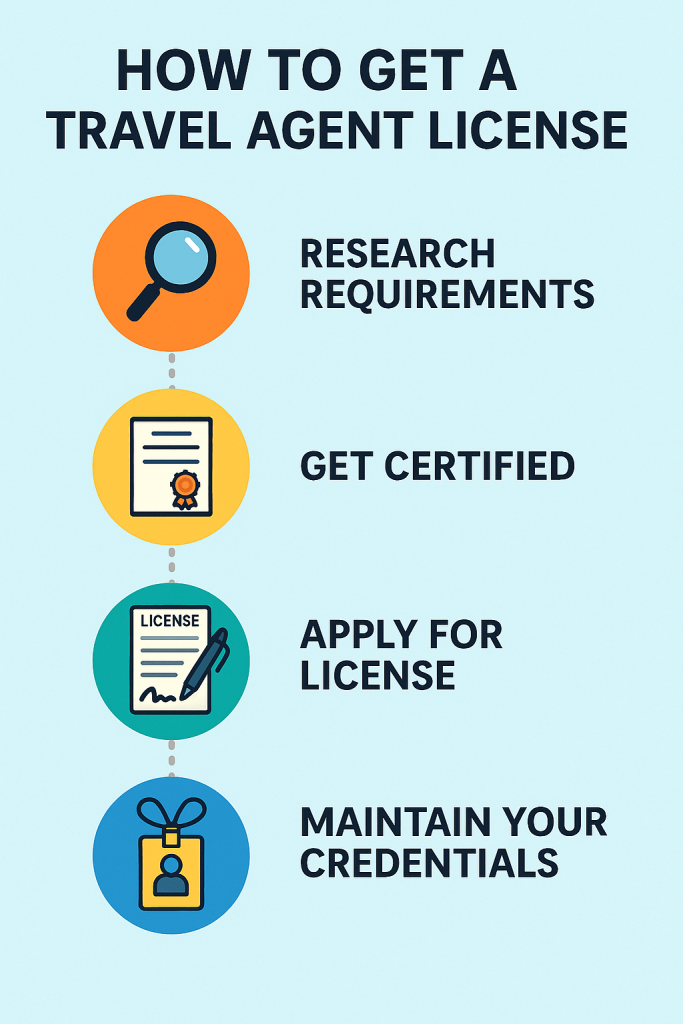 HOW TO GET A TRAVEL AGENT LICENSE

RESEARCH REQUIREMENTS

GET CERTIFIED

LICENSE

APPLY FOR LICENSE

MAINTAIN YOUR CREDENTIALS